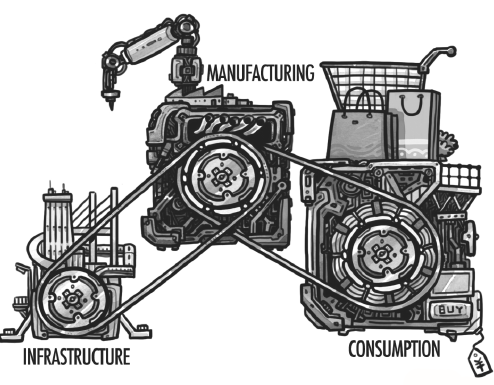 MANUFACTURING

INFRASTRUCTURE

BUY

CONSUMPTION

¥